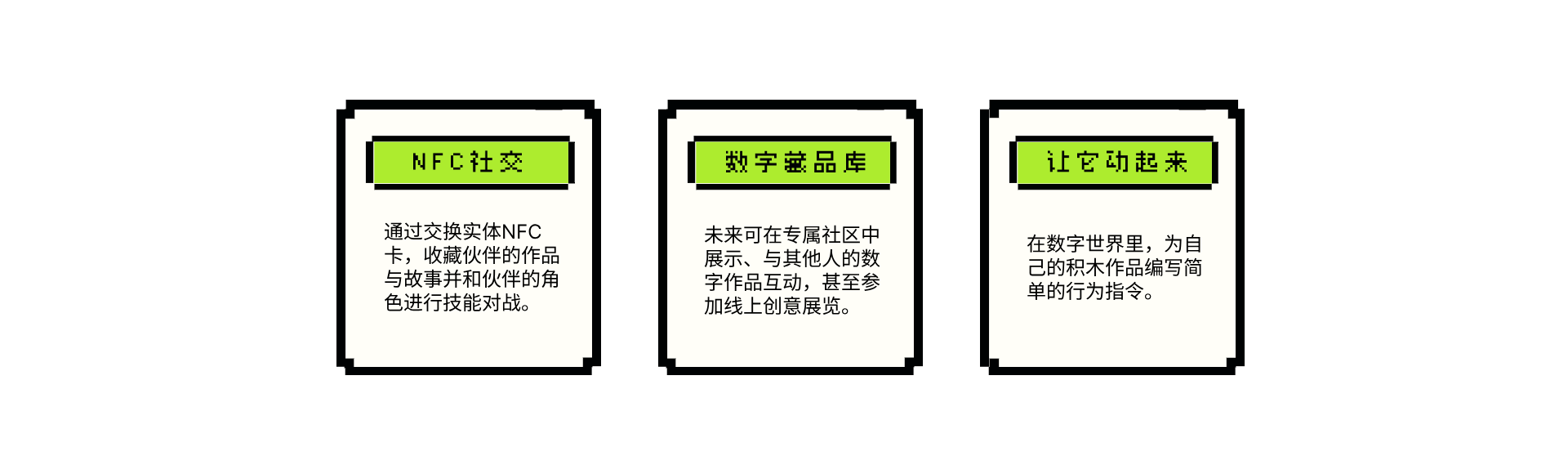 NFC社交

通过交换实体NFC卡，收藏伙伴的作品与故事并和伙伴的角色进行技能对战。

数字藏品库

未来可在专属社区中展示、与其他人的数字作品互动，甚至参加线上创意展览。

让它动起来

在数字世界里，为自己的积木作品编写简单的行为指令。