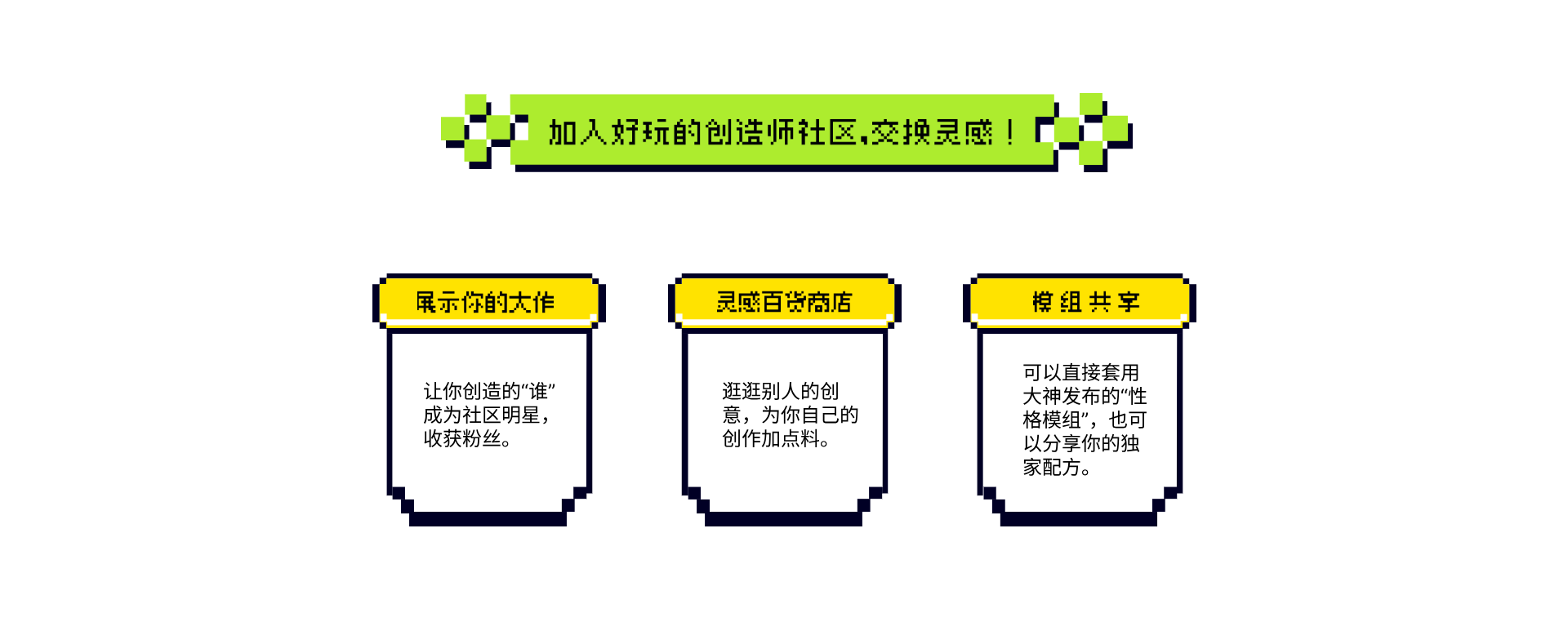 加入好玩的创造师社区,交换灵感！

展示你的大作

让你创造的“谁”成为社区明星，收获粉丝。

灵感百货商店

逛逛别人的创意，为你自己的创作加点料。

模组共享

可以直接套用大神发布的“性格模组”，也可以分享你的独家配方。